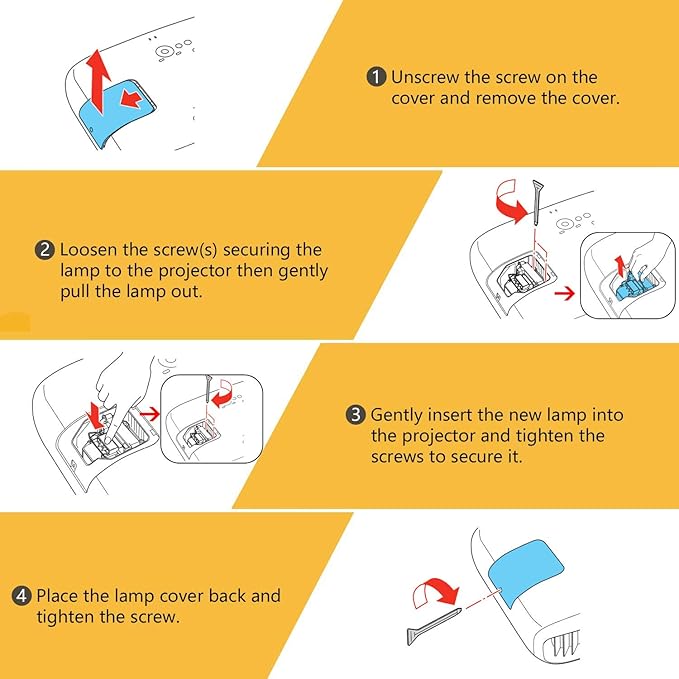 1 Unscrew the screw on the cover and remove the cover.

2 Loosen the screw(s) securing the lamp to the projector then gently pull the lamp out.

3 Gently insert the new lamp into the projector and tighten the screws to secure it.

4 Place the lamp cover back and tighten the screw.