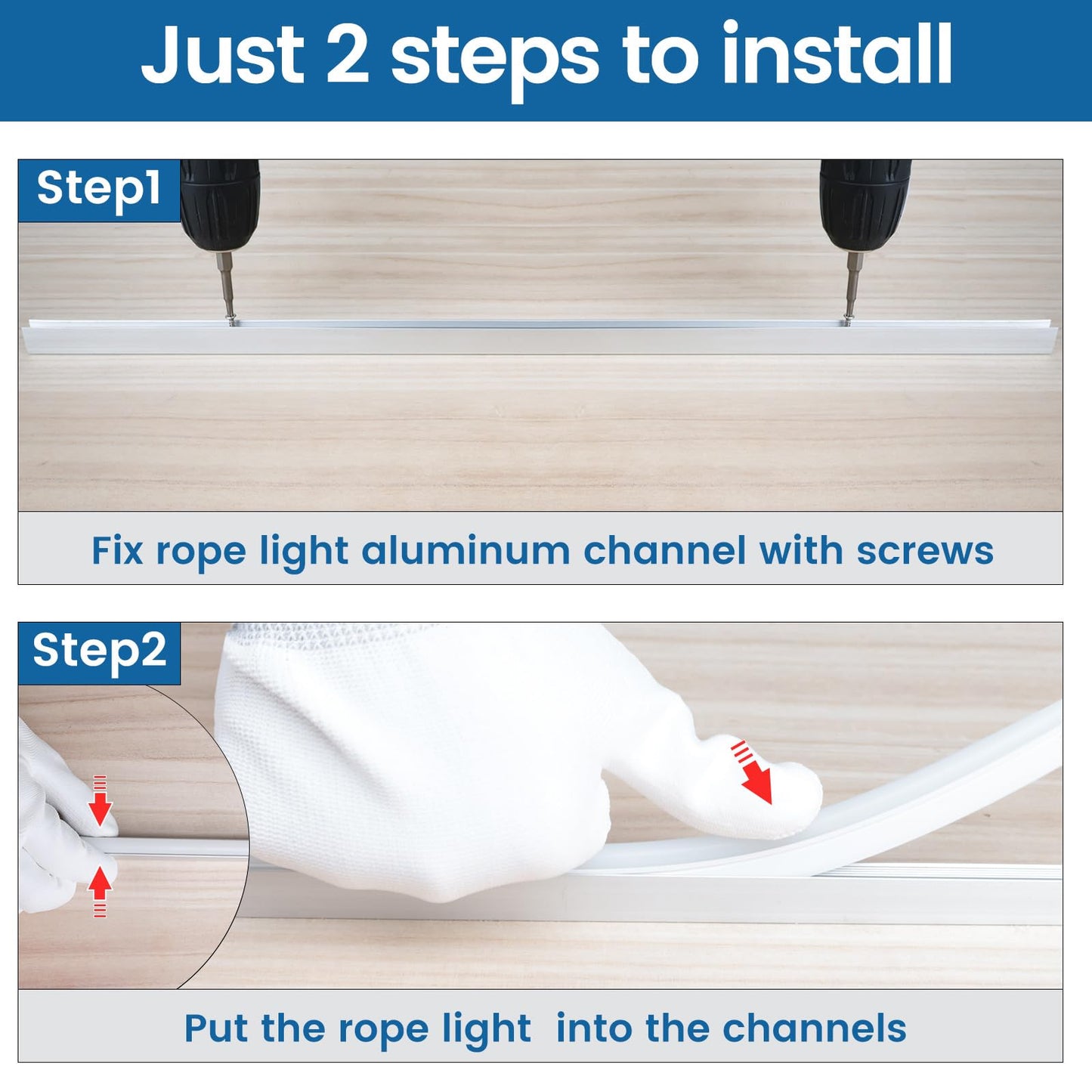 Just 2 steps to install

Step1

Fix rope light aluminum channel with screws

Step2

Put the rope light  into the channels