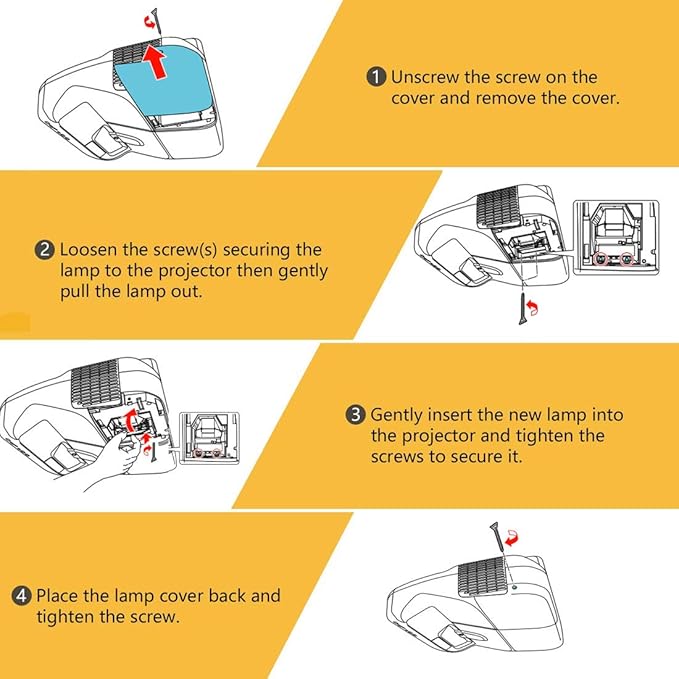 1 Unscrew the screw on the cover and remove the cover.

2 Loosen the screw(s) securing the lamp to the projector then gently pull the lamp out.

3 Gently insert the new lamp into the projector and tighten the screws to secure it.

4 Place the lamp cover back and tighten the screw.