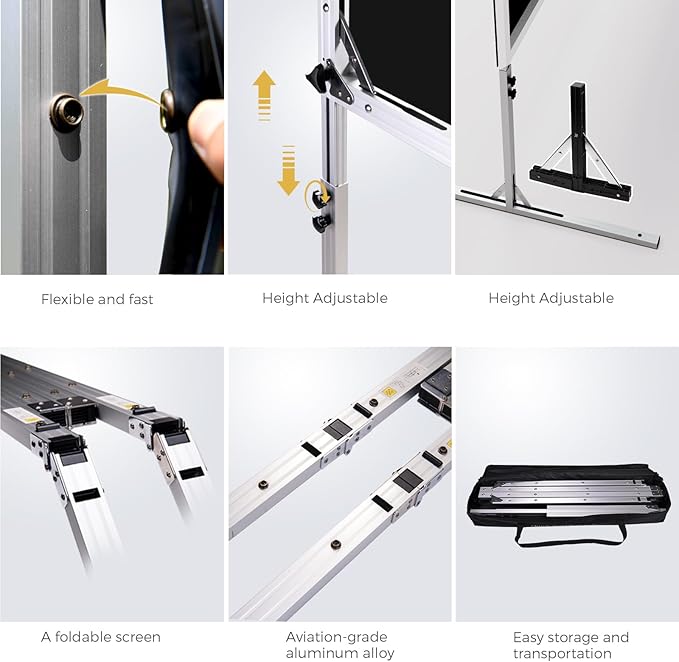 Flexible and fast

Height Adjustable

Height Adjustable

A foldable screen

Aviation-grade aluminum alloy

Easy storage and transportation