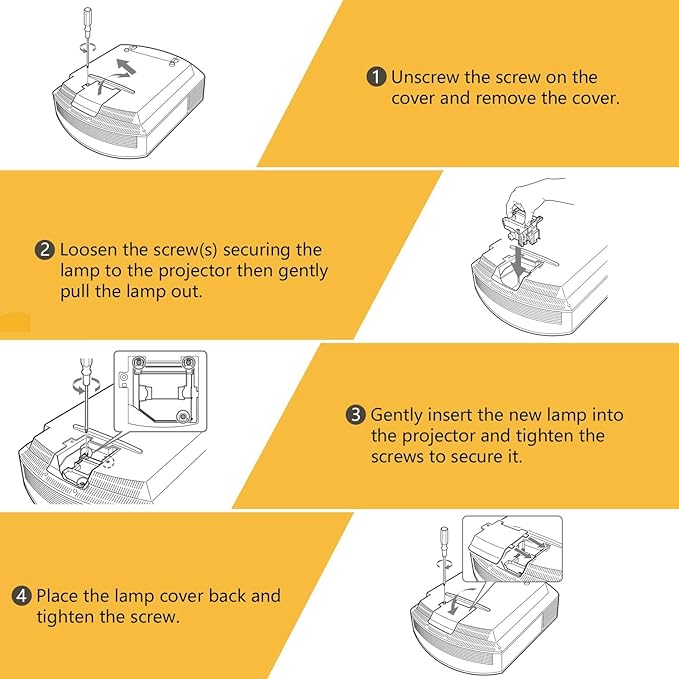 1 Unscrew the screw on the cover and remove the cover.

2 Loosen the screw(s) securing the lamp to the projector then gently pull the lamp out.

3 Gently insert the new lamp into the projector and tighten the screws to secure it.

4 Place the lamp cover back and tighten the screw.