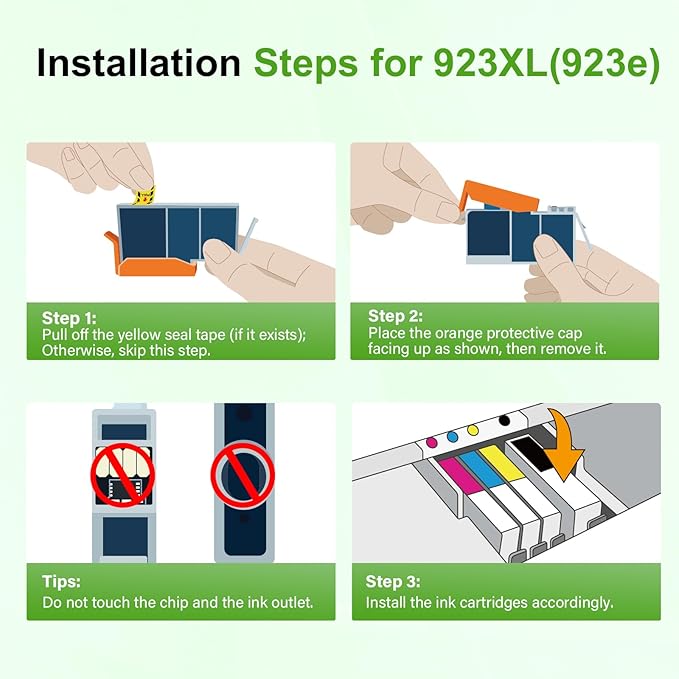 Installation Steps for 923XL(923e)

Step 1:
Pull off the yellow seal tape (if it exists); Otherwise, skip this step.

Step 2:
Place the orange protective cap facing up as shown, then remove it.

Tips:
Do not touch the chip and the ink outlet.

Step 3:
Install the ink cartridges accordingly.