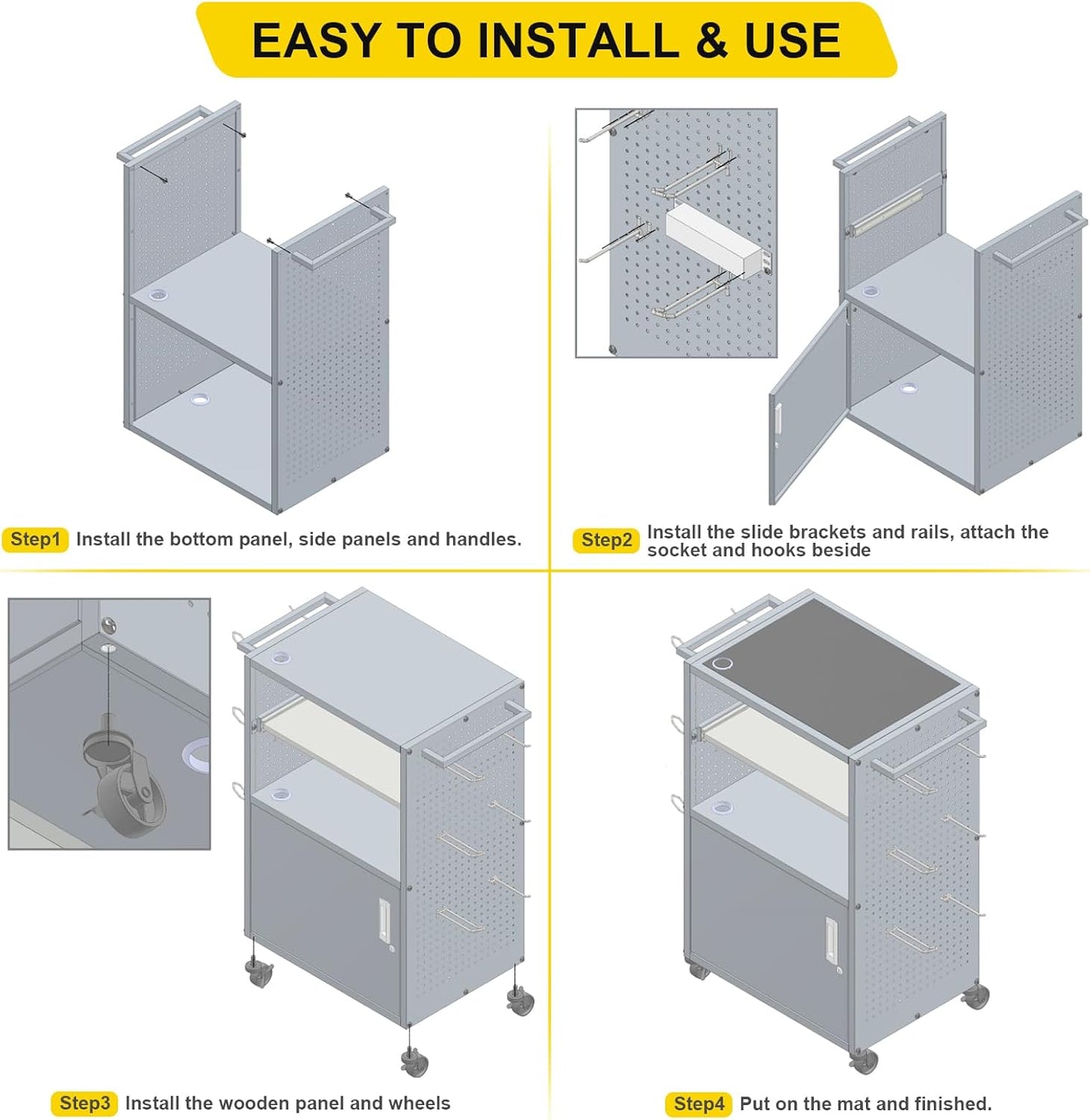 EASY TO INSTALL & USE

Step1 Install the bottom panel, side panels and handles.

Step2 Install the slide brackets and rails, attach the socket and hooks beside

Step3 Install the wooden panel and wheels

Step4 Put on the mat and finished.