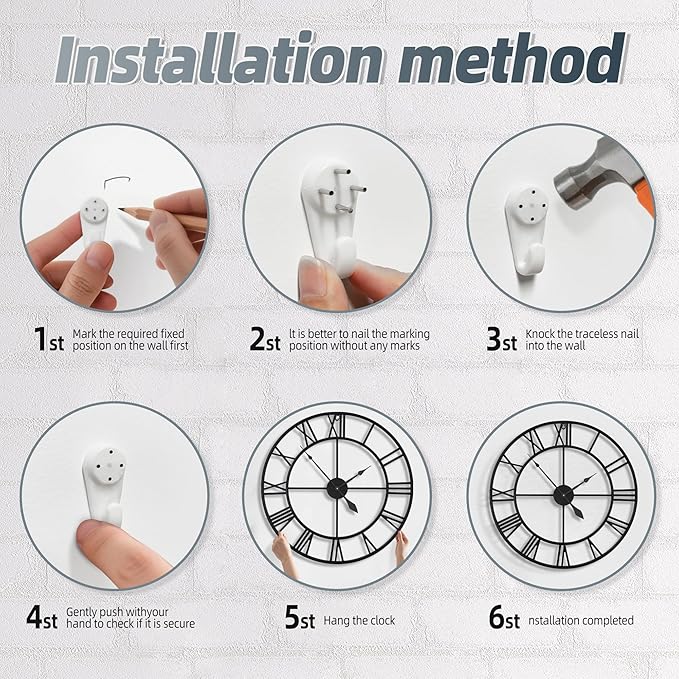 Installation method

1st Mark the required fixed position on the wall first

2st It is better to nail the marking position without any marks

3st Knock the traceless nail into the wall

4st Gently push withyour hand to check if it is secure

5st Hang the clock

6st nstallation completed